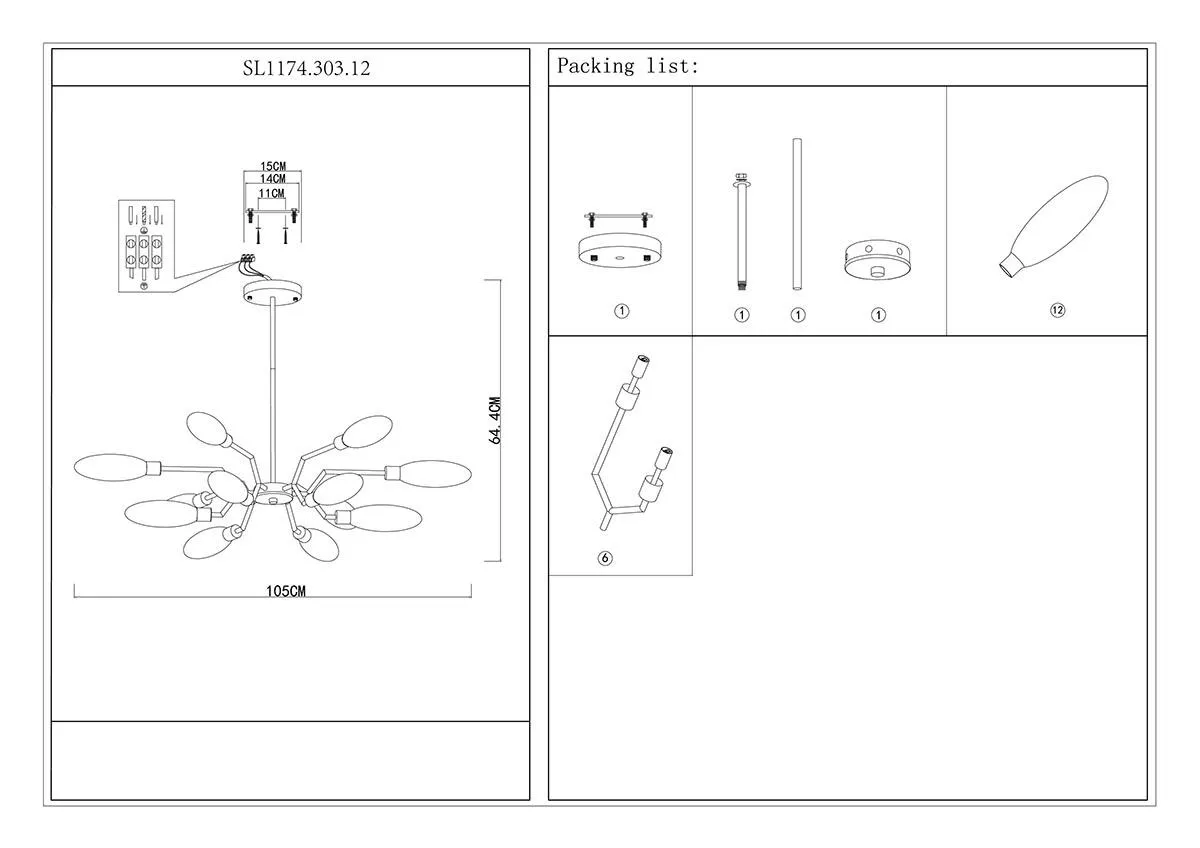 SL1174.303.12

15CM
14CM
11CM

64.4CM

105CM

Packing list:

①

①
①
①

⑫

⑥