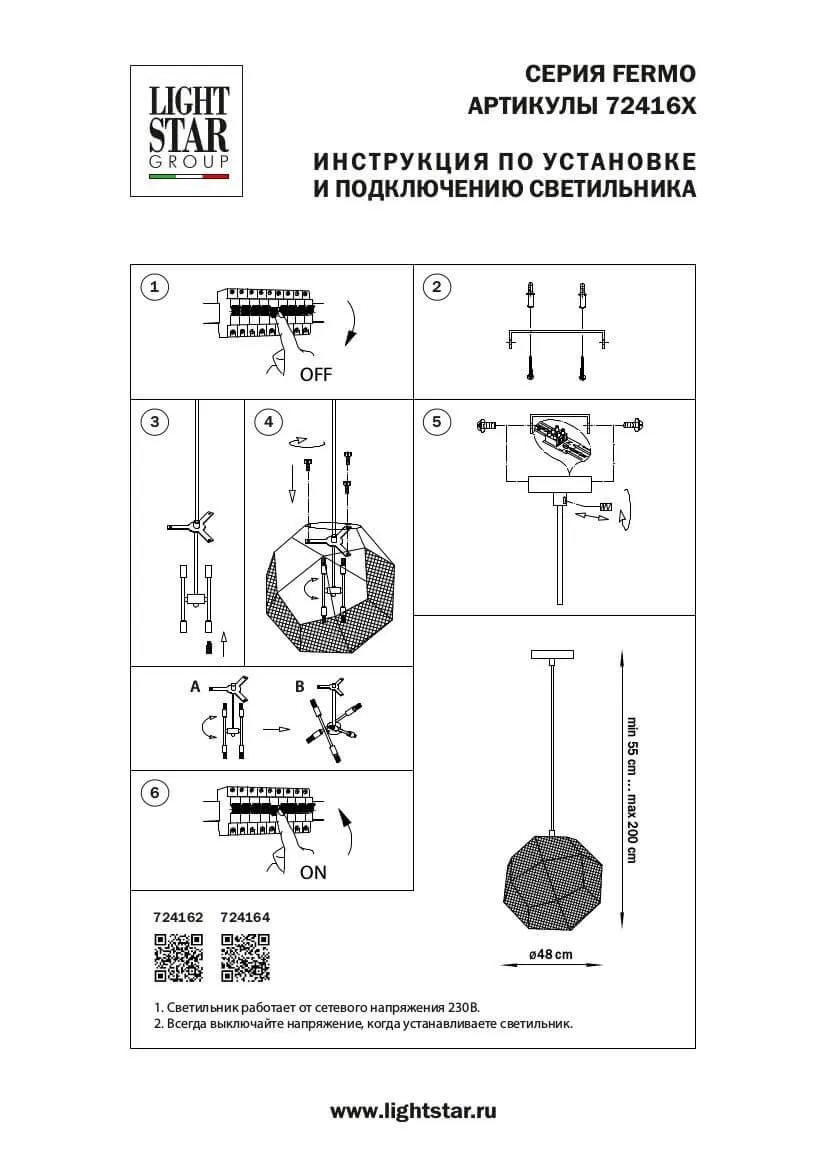 LIGHT STAR GROUP

СЕРИЯ FERMO
АРТИКУЛЫ 72416X

ИНСТРУКЦИЯ ПО УСТАНОВКЕ
И ПОДКЛЮЧЕНИЮ СВЕТИЛЬНИКА

1

OFF

2

3

4

5

A

B

6

ON

min 55 cm ... max 200 cm

ø48 cm

724162 724164

1. Светильник работает от сетевого напряжения 230В.
2. Всегда выключайте напряжение, когда устанавливаете светильник.

www.lightstar.ru